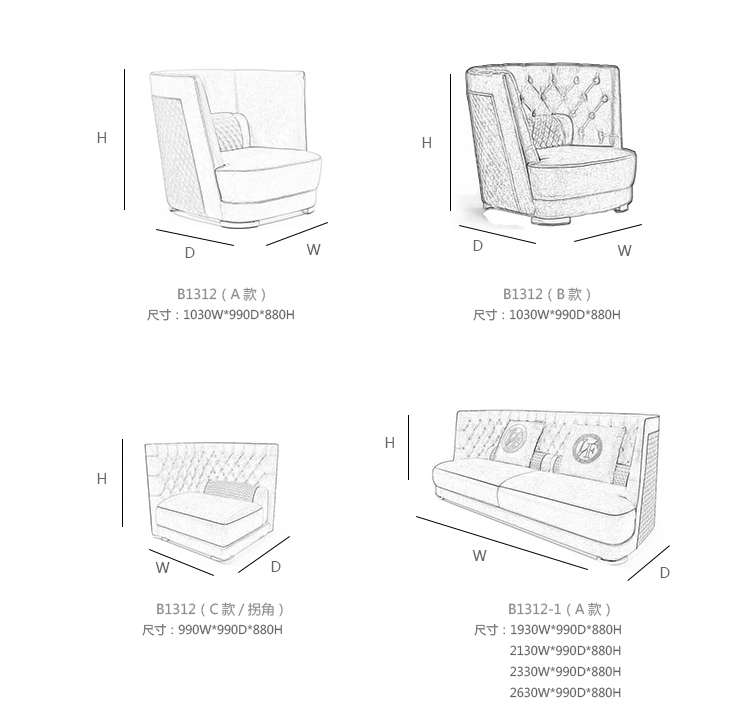 H

D

W

B1312（A 款）
尺寸：1030W*990D*880H

H

D

W

B1312（B 款）
尺寸：1030W*990D*880H

H

W

D

B1312（C 款 / 拐角）
尺寸：990W*990D*880H

H

W

D

B1312-1（A 款）
尺寸：1930W*990D*880H
2130W*990D*880H
2330W*990D*880H
2630W*990D*880H